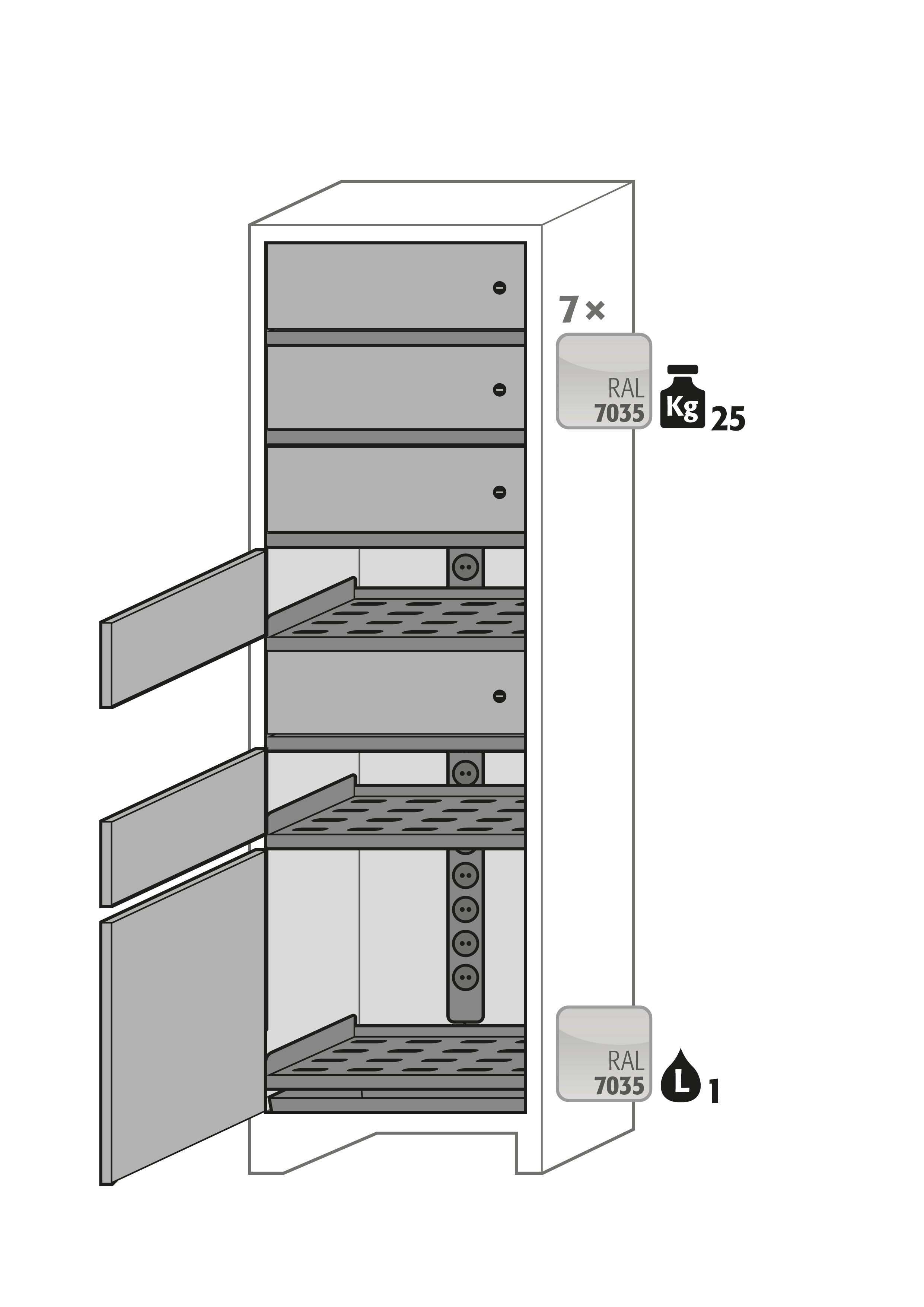 7 ×

RAL
7035

Kg 25

RAL
7035

L 1